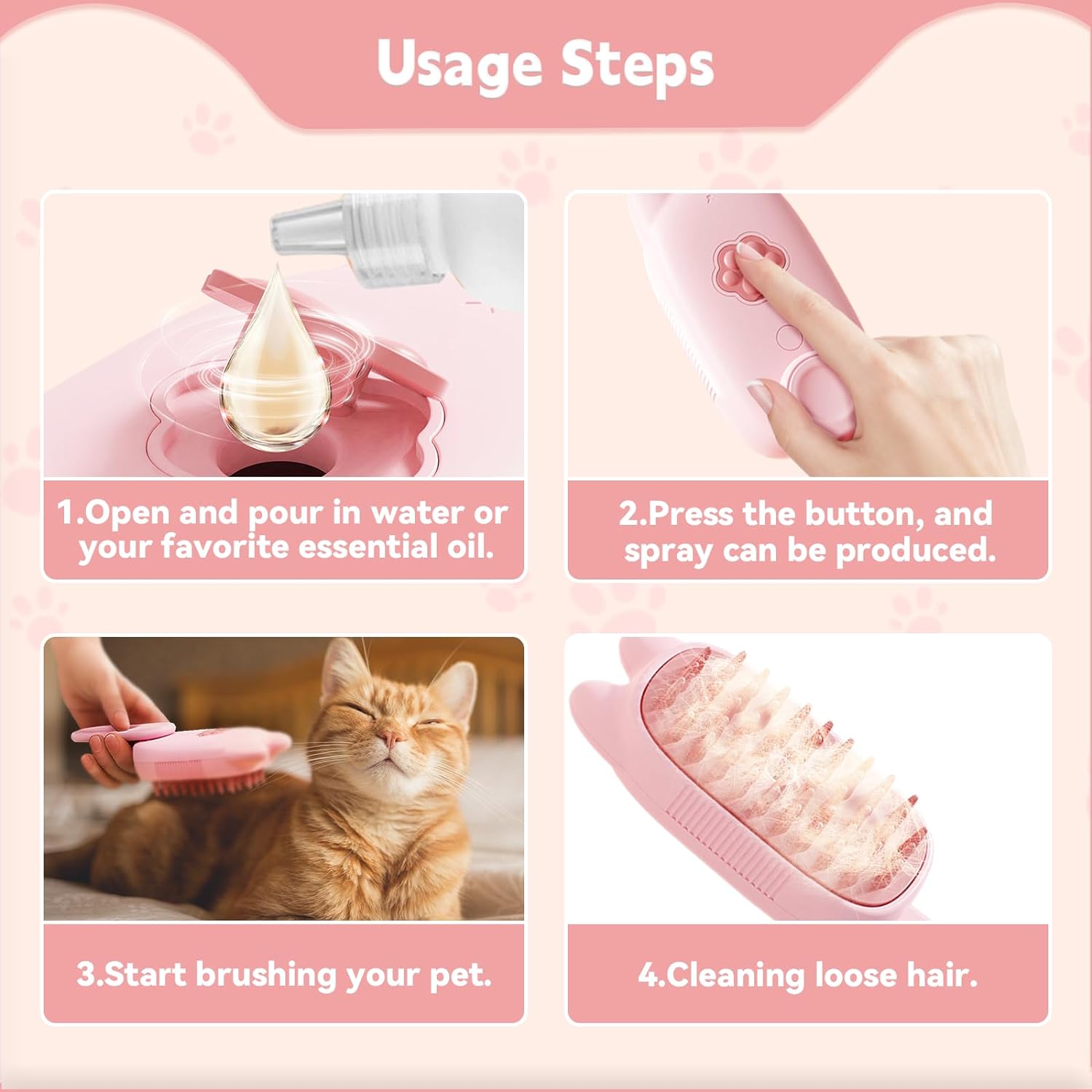 Usage Steps

1.Open and pour in water or your favorite essential oil.

2.Press the button, and spray can be produced.

3.Start brushing your pet.

4.Cleaning loose hair.