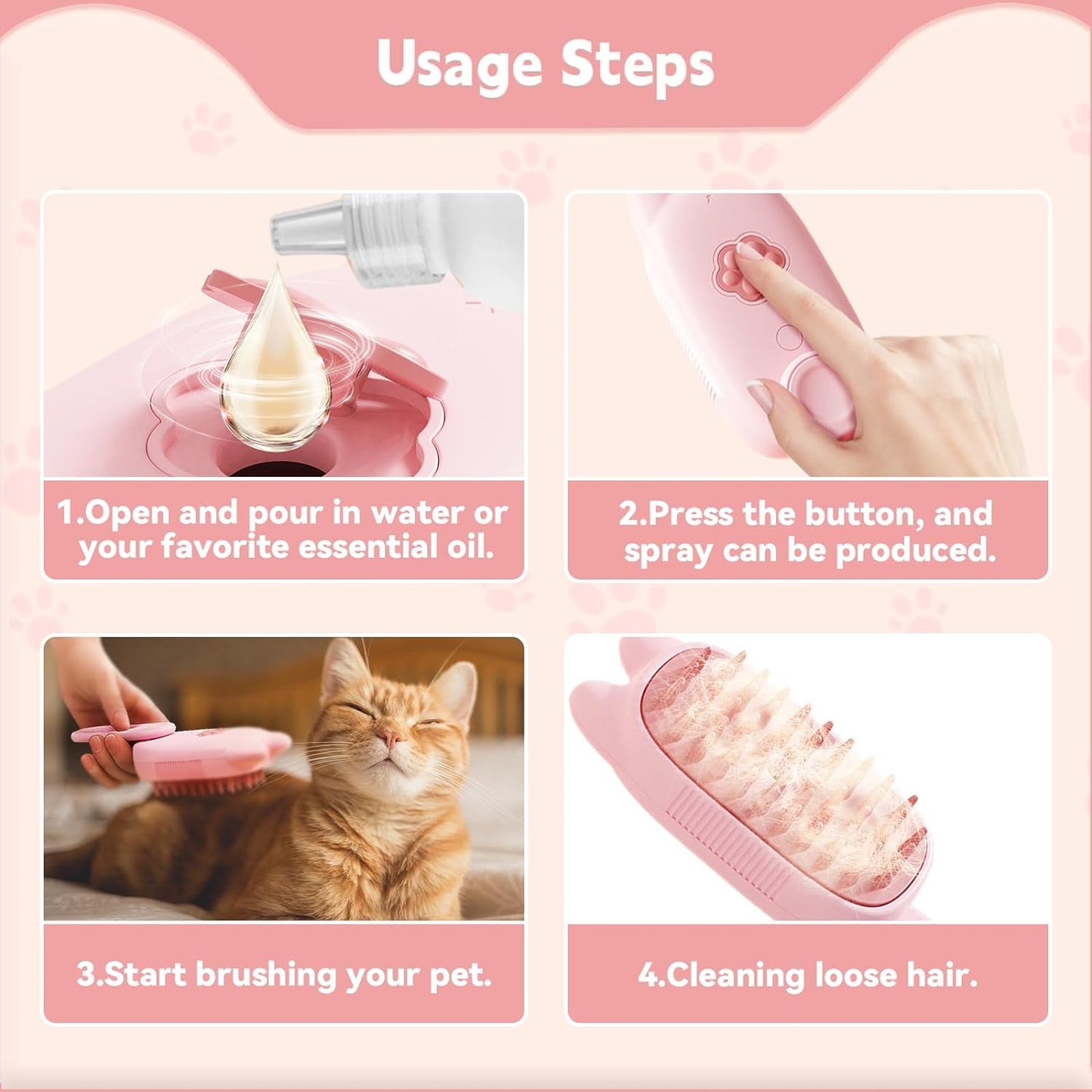 Usage Steps

1.Open and pour in water or your favorite essential oil.

2.Press the button, and spray can be produced.

3.Start brushing your pet.

4.Cleaning loose hair.